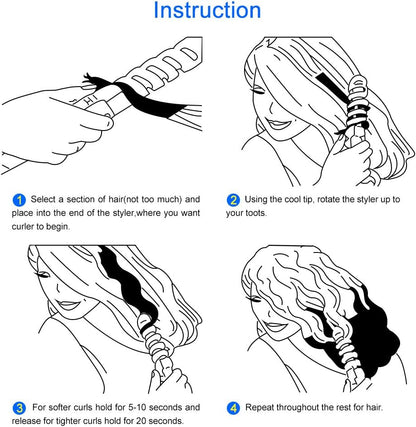 Instruction

HI

1 Select a section of hair(not too much) and place into the end of the styler,where you want curler to begin.

2 Using the cool tip, rotate the styler up to your toots.

3 For softer curls hold for 5-10 seconds and release for tighter curls hold for 20 seconds.

4 Repeat throughout the rest for hair.