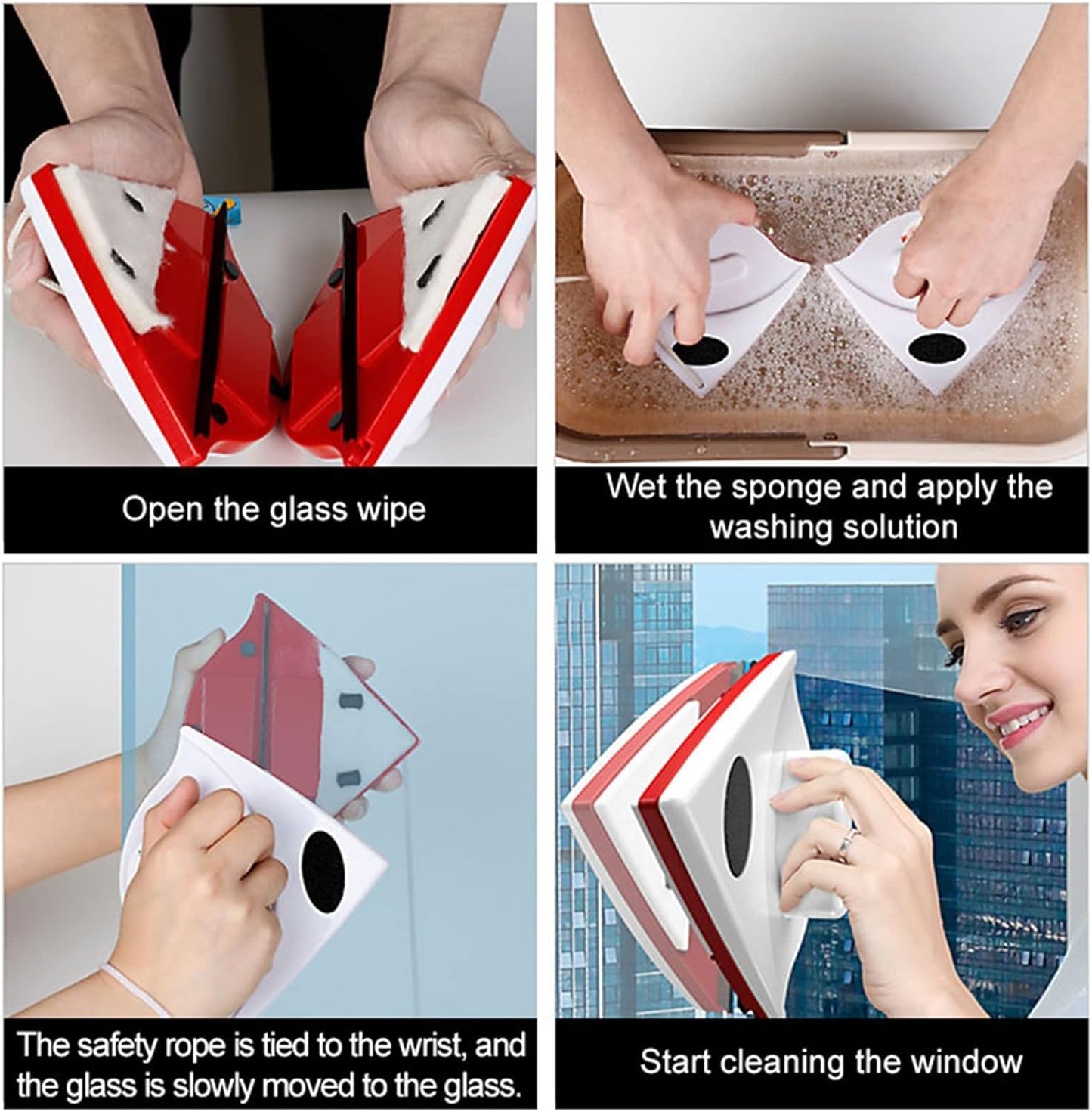 Open the glass wipe

Wet the sponge and apply the washing solution

The safety rope is tied to the wrist, and the glass is slowly moved to the glass.

Start cleaning the window